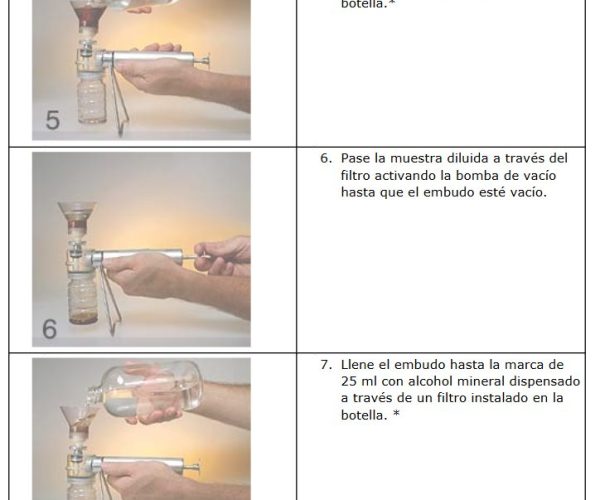 | | |
|---|---|
| 5 | botella.* |
| 6 | 6. Pase la muestra diluida a través del filtro activando la bomba de vacío hasta que el embudo esté vacío. |
| | 7. Llene el embudo hasta la marca de 25 ml con alcohol mineral dispensado a través de un filtro instalado en la botella. * |